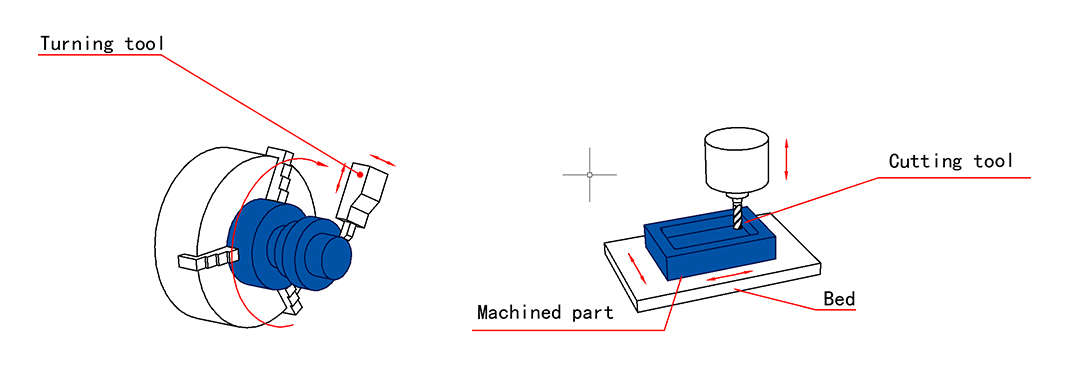 Turning tool

Cutting tool

Machined part

Bed